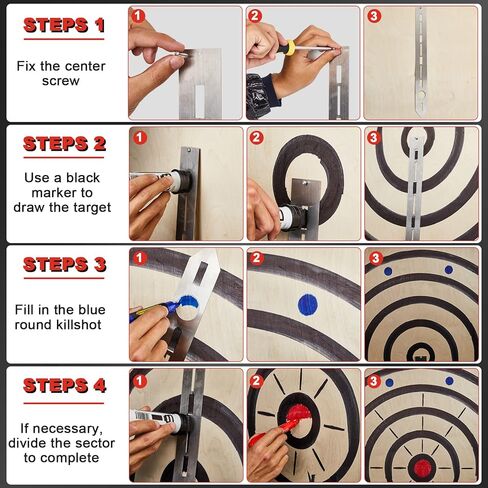 STEPS 1

Fix the center screw

1

2

3

STEPS 2

Use a black marker to draw the target

1

2

3

STEPS 3

Fill in the blue round killshot

1

2

3

STEPS 4

If necessary, divide the sector to complete

1

2

3