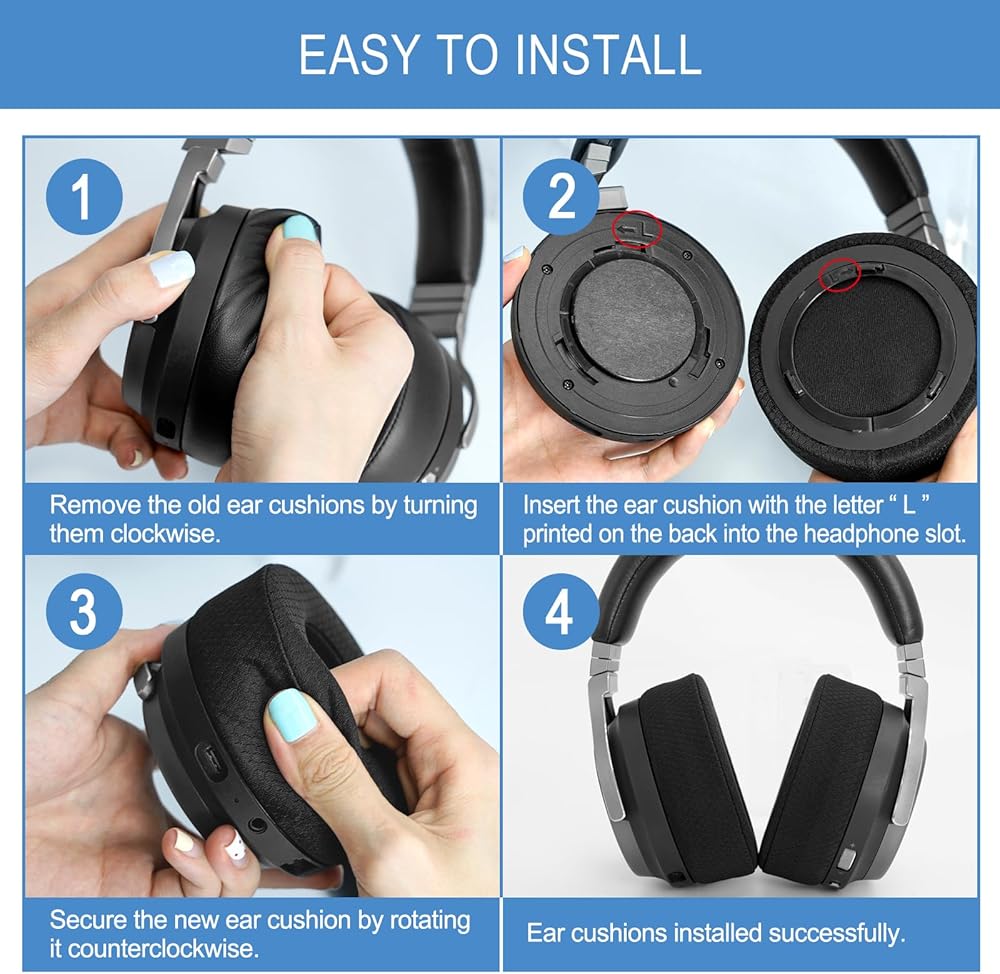 EASY TO INSTALL

1

Remove the old ear cushions by turning them clockwise.

2

Insert the ear cushion with the letter " L " printed on the back into the headphone slot.

3

Secure the new ear cushion by rotating it counterclockwise.

4

Ear cushions installed successfully.