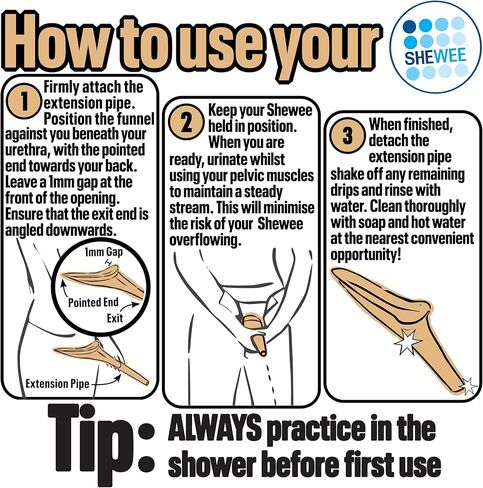 How to use your

SHEWEE

1 Firmly attach the extension pipe. Position the funnel against you beneath your urethra, with the pointed end towards your back. Leave a 1mm gap at the front of the opening. Ensure that the exit end is angled downwards.

1mm Gap

Pointed End

Exit

Extension Pipe

2 Keep your Shewee held in position. When you are ready, urinate whilst using your pelvic muscles to maintain a steady stream. This will minimise the risk of your Shewee overflowing.

3 When finished, detach the extension pipe shake off any remaining drips and rinse with water. Clean thoroughly with soap and hot water at the nearest convenient opportunity!

Tip: ALWAYS practice in the shower before first use