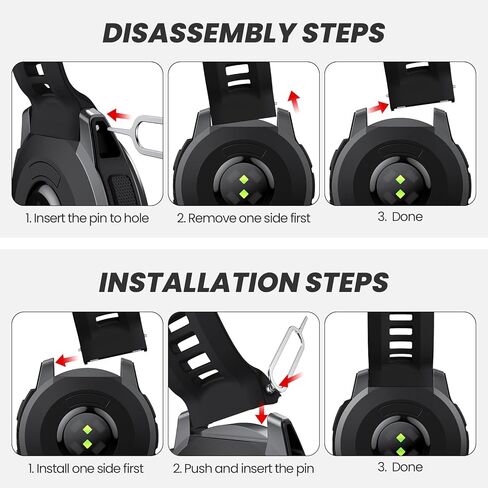 DISASSEMBLY STEPS

1. Insert the pin to hole

2. Remove one side first

3. Done

INSTALLATION STEPS

1. Install one side first

2. Push and insert the pin

3. Done