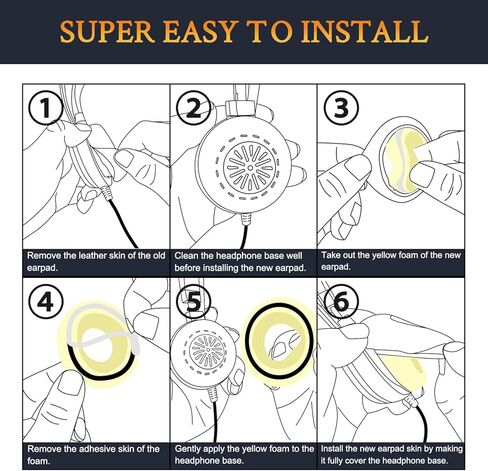 SUPER EASY TO INSTALL

1

Remove the leather skin of the old earpad.

2

Clean the headphone base well before installing the new earpad.

3

Take out the yellow foam of the new earpad.

4

Remove the adhesive skin of the foam.

5

Gently apply the yellow foam to the headphone base.

6

Install the new earpad skin by making it fully cover the headphone base.