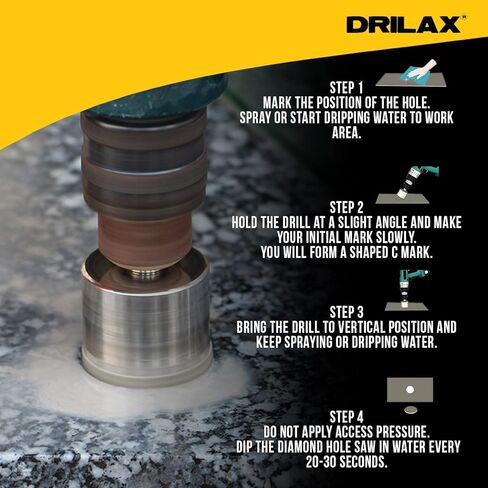 DRILAX™

STEP 1
MARK THE POSITION OF THE HOLE.
SPRAY OR START DRIPPING WATER TO WORK AREA.

STEP 2
HOLD THE DRILL AT A SLIGHT ANGLE AND MAKE YOUR INITIAL MARK SLOWLY.
YOU WILL FORM A SHAPED C MARK.

STEP 3
BRING THE DRILL TO VERTICAL POSITION AND KEEP SPRAYING OR DRIPPING WATER.

STEP 4
DO NOT APPLY ACCESS PRESSURE.
DIP THE DIAMOND HOLE SAW IN WATER EVERY 20-30 SECONDS.