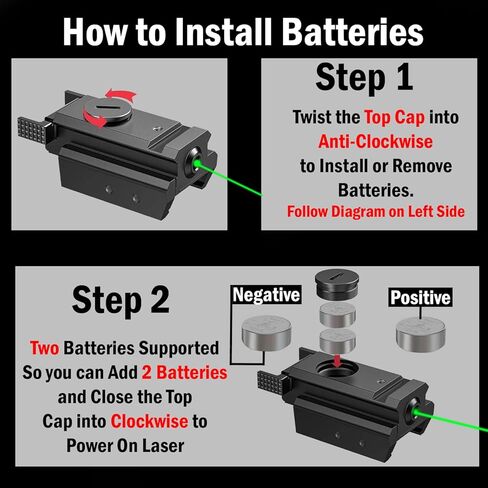 How to Install Batteries

Step 1

Twist the Top Cap into Anti-Clockwise to Install or Remove Batteries.

Follow Diagram on Left Side

Step 2

Two Batteries Supported So you can Add 2 Batteries and Close the Top Cap into Clockwise to Power On Laser

Negative

Positive