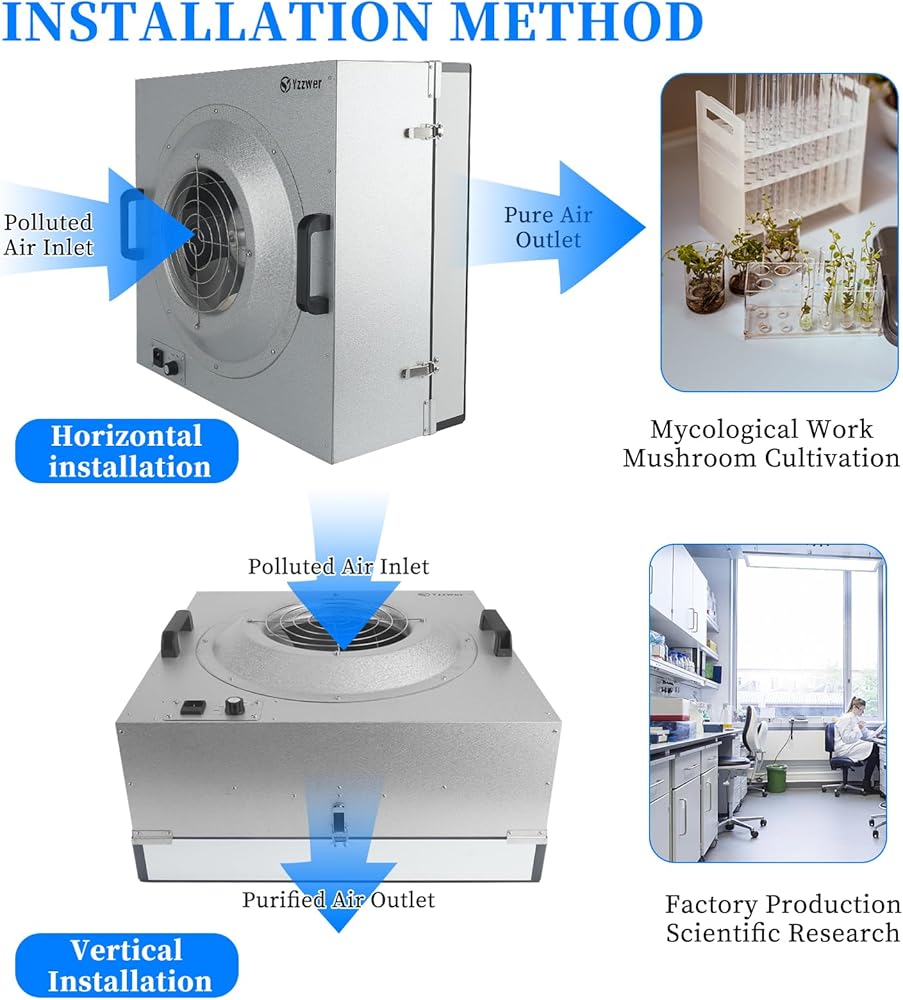 INSTALLATION METHOD

Yzzwer

Polluted Air Inlet

Pure Air Outlet

Horizontal installation

Mycological Work
Mushroom Cultivation

Polluted Air Inlet

Yzzwer

Purified Air Outlet

Vertical Installation

Factory Production
Scientific Research