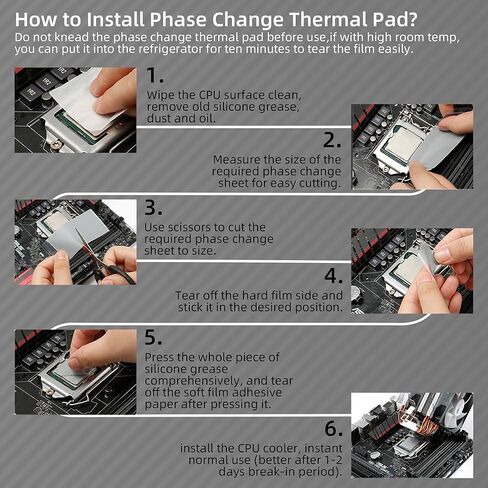 How to Install Phase Change Thermal Pad?
Do not knead the phase change thermal pad before use,if with high room temp, you can put it into the refrigerator for ten minutes to tear the film easily.

1.
Wipe the CPU surface clean, remove old silicone grease, dust and oil.

2.
Measure the size of the required phase change sheet for easy cutting.

3.
Use scissors to cut the required phase change sheet to size.

4.
Tear off the hard film side and stick it in the desired position.

5.
Press the whole piece of silicone grease comprehensively, and tear off the soft film adhesive paper after pressing it.

6.
install the CPU cooler, instant normal use (better after 1-2 days break-in period).