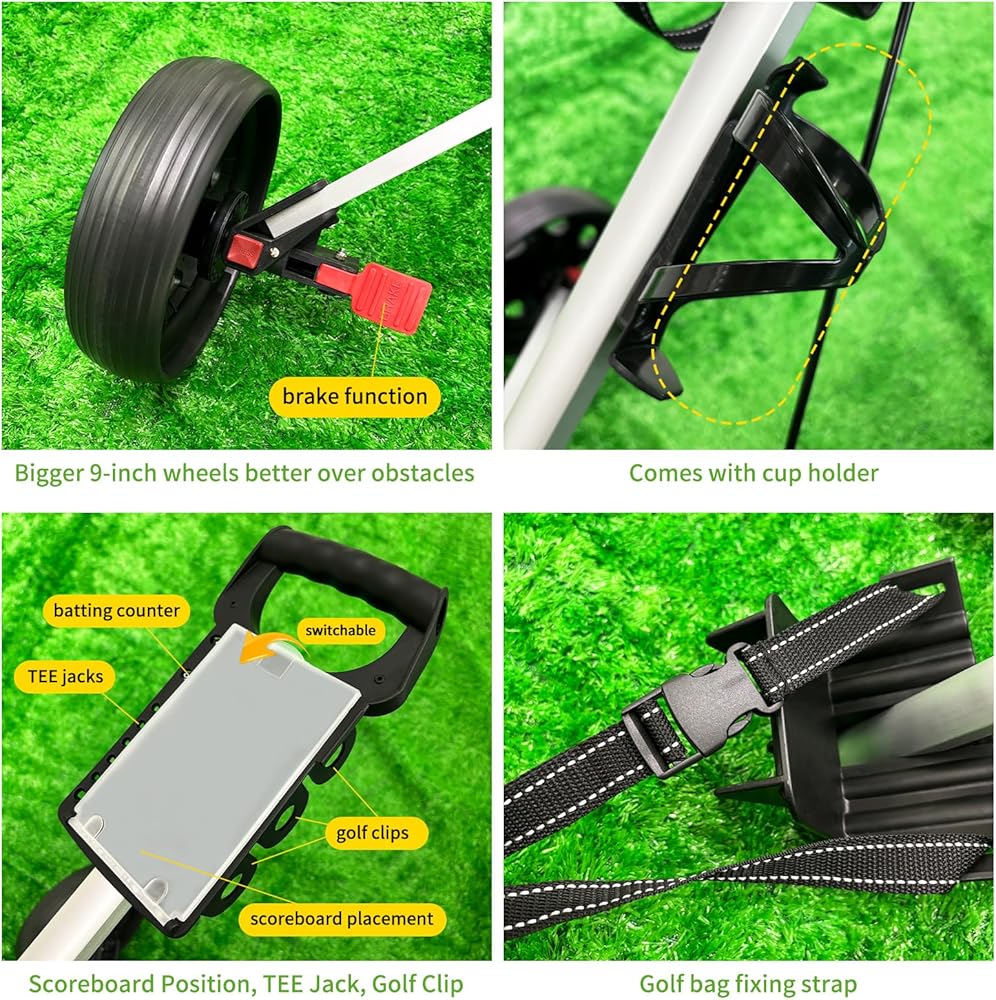 brake function

Bigger 9-inch wheels better over obstacles

Comes with cup holder

batting counter

switchable

TEE jacks

golf clips

scoreboard placement

Scoreboard Position, TEE Jack, Golf Clip

Golf bag fixing strap