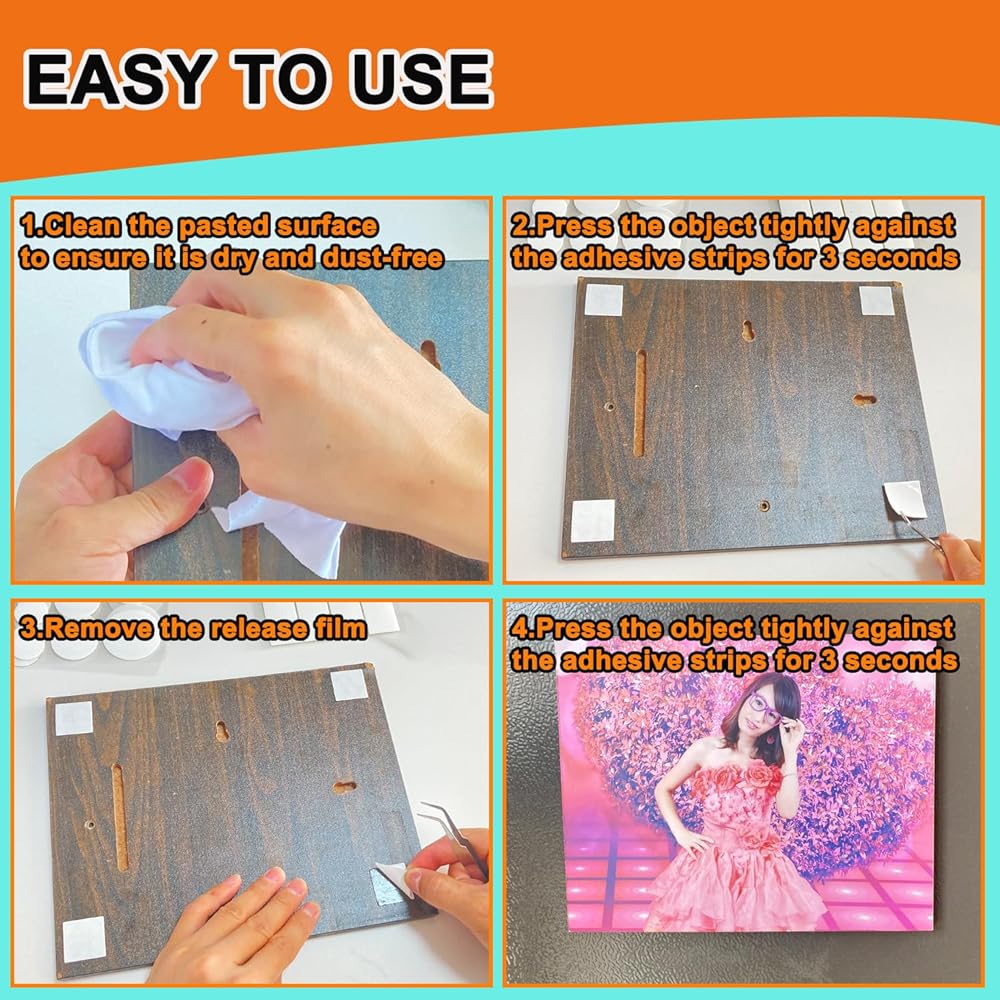 EASY TO USE

1.Clean the pasted surface to ensure it is dry and dust-free

2.Press the object tightly against the adhesive strips for 3 seconds

3.Remove the release film

4.Press the object tightly against the adhesive strips for 3 seconds