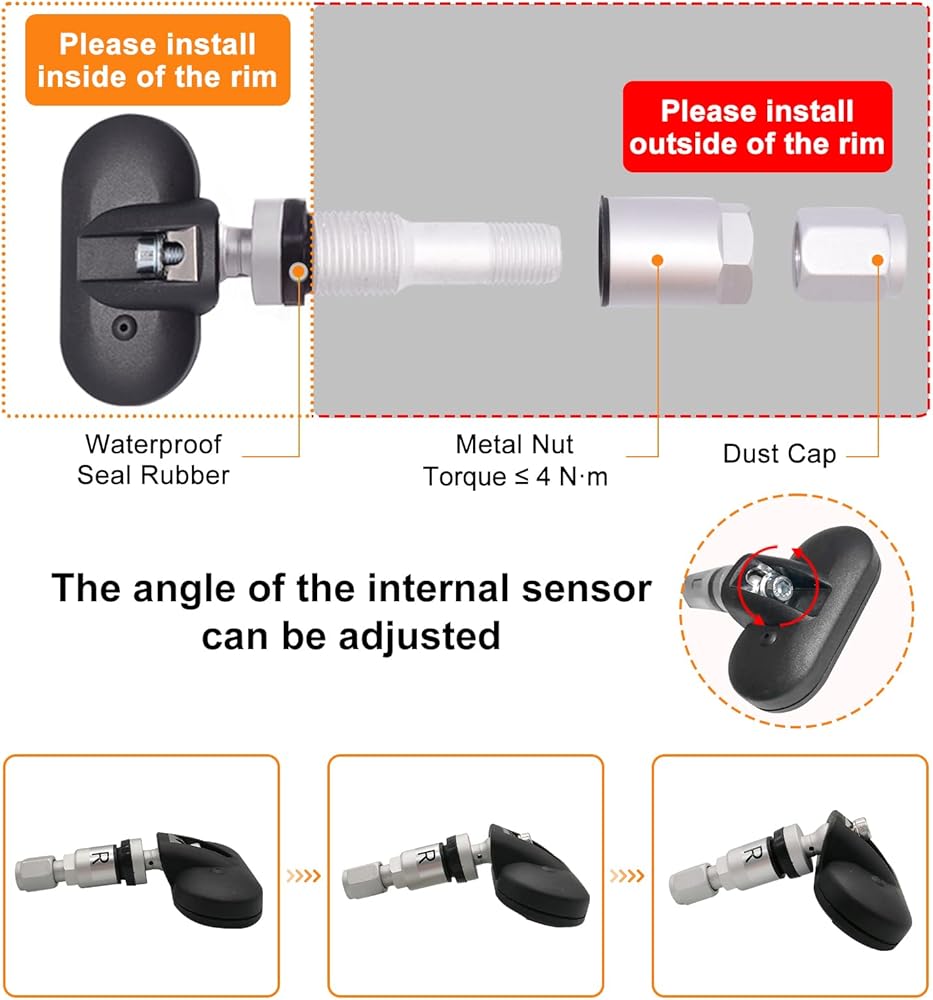 Please install inside of the rim

Please install outside of the rim

Waterproof Seal Rubber

Metal Nut Torque ≤ 4 N·m

Dust Cap

The angle of the internal sensor can be adjusted

R

R

R