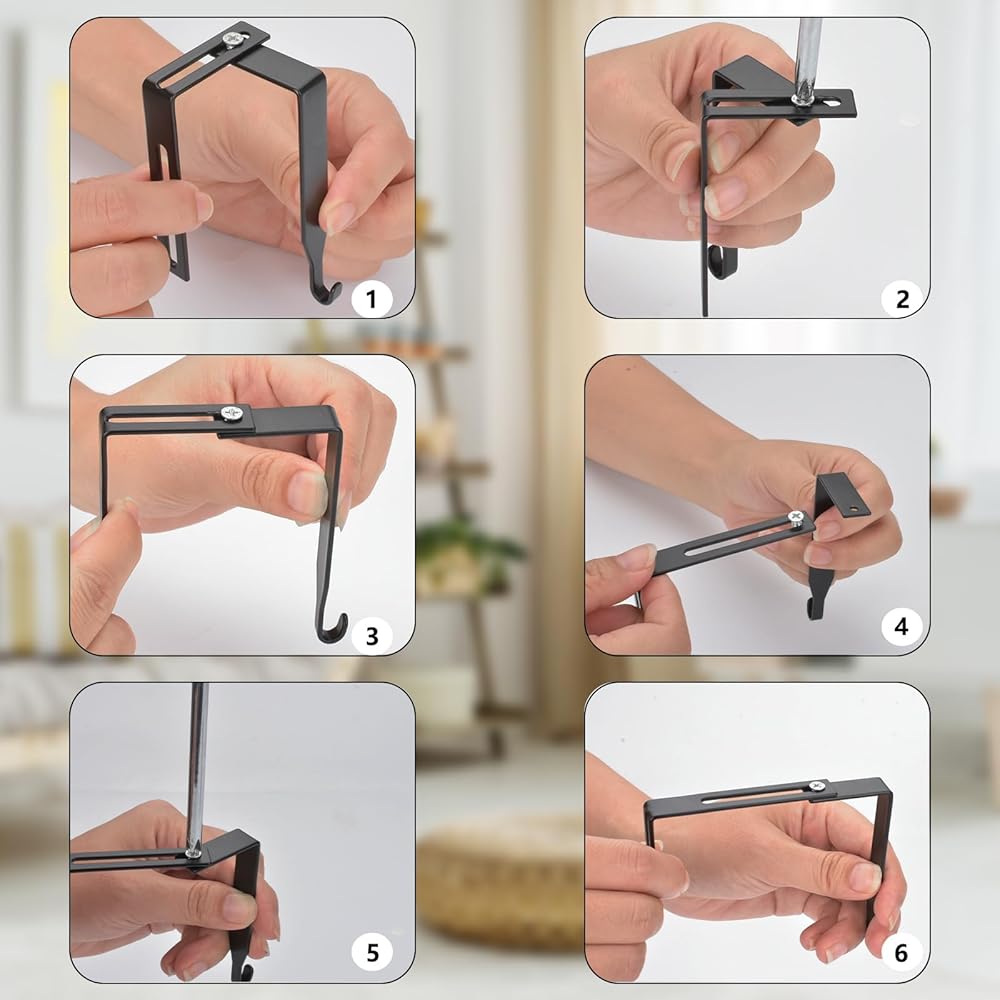 1

2

3

4

5

6