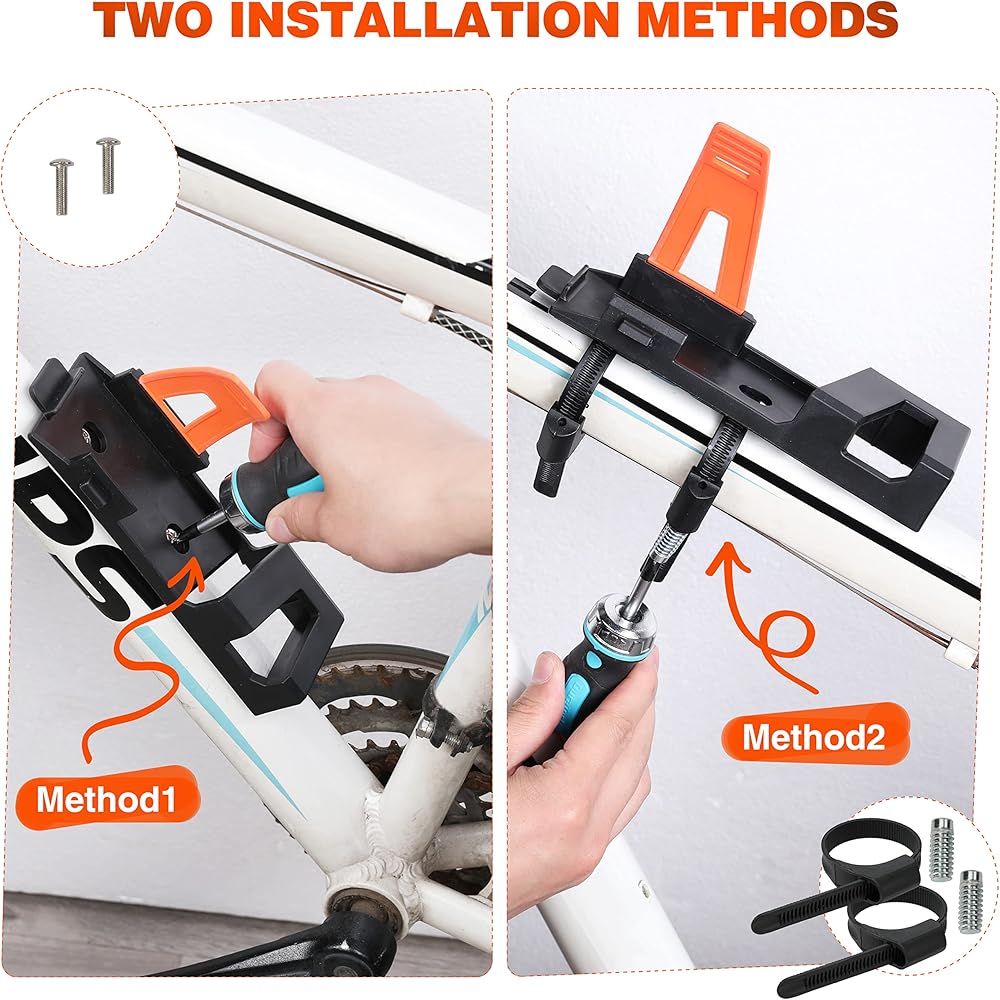 TWO INSTALLATION METHODS

Method1

Method2