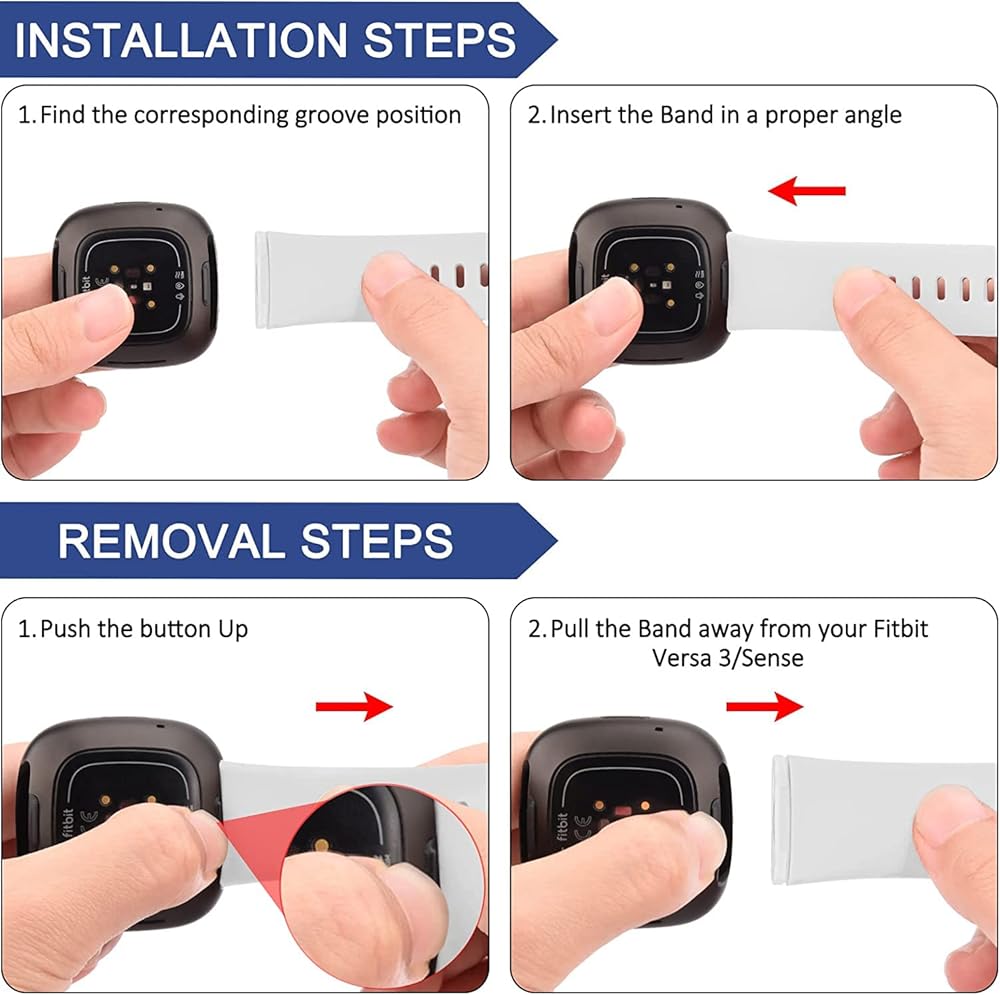 INSTALLATION STEPS

1. Find the corresponding groove position

fitbit

2. Insert the Band in a proper angle

fitbit

REMOVAL STEPS

1. Push the button Up

fitbit

2. Pull the Band away from your Fitbit Versa 3/Sense

fitbit