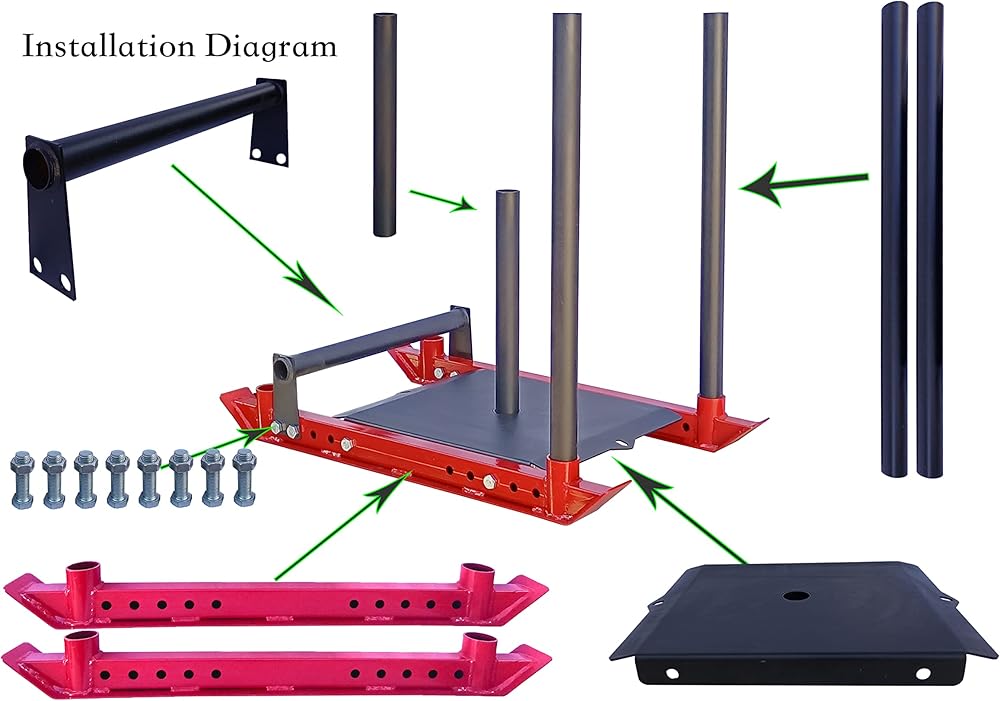 Installation Diagram