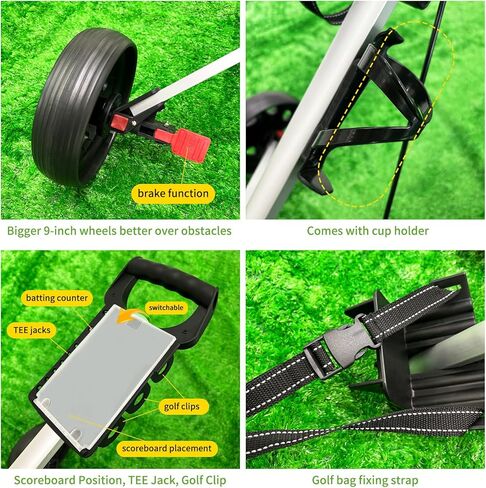 brake function

Bigger 9-inch wheels better over obstacles

Comes with cup holder

batting counter

switchable

TEE jacks

golf clips

scoreboard placement

Scoreboard Position, TEE Jack, Golf Clip

Golf bag fixing strap