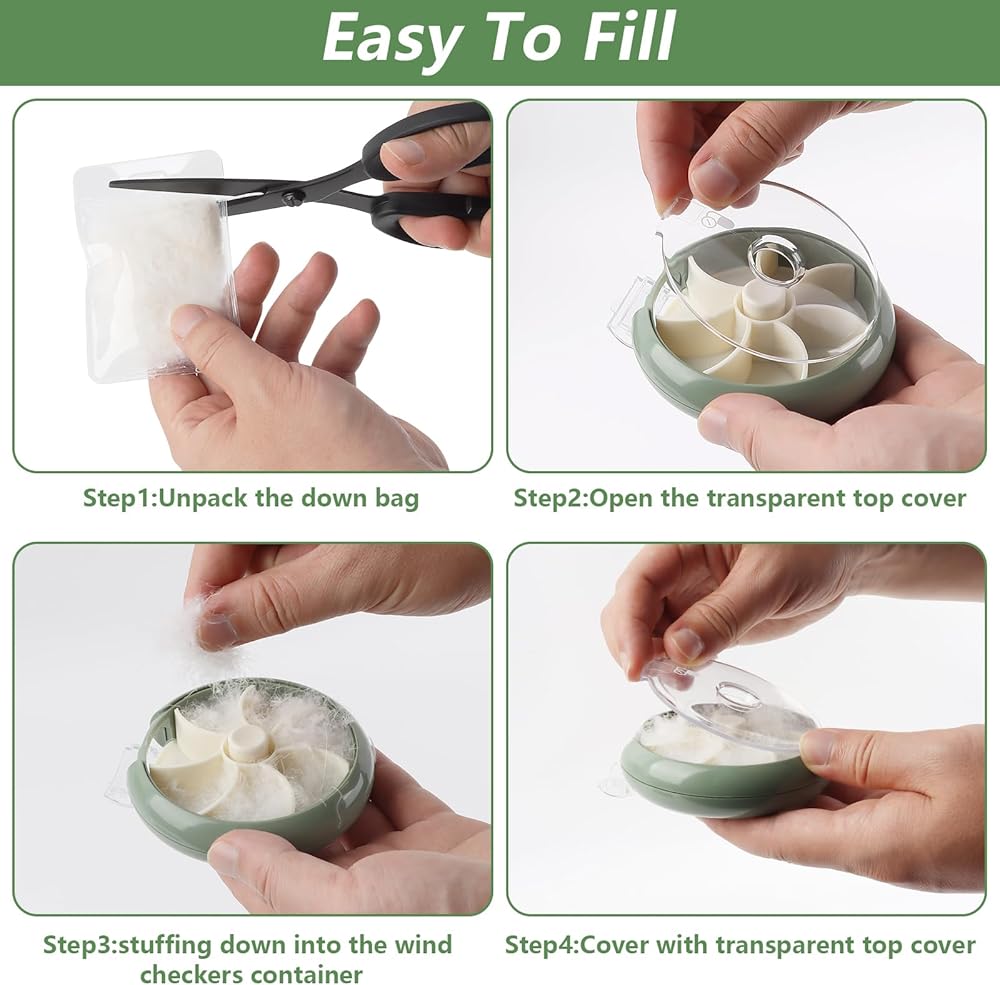 Easy To Fill

Step1:Unpack the down bag

Step2:Open the transparent top cover

Step3:stuffing down into the wind checkers container

Step4:Cover with transparent top cover