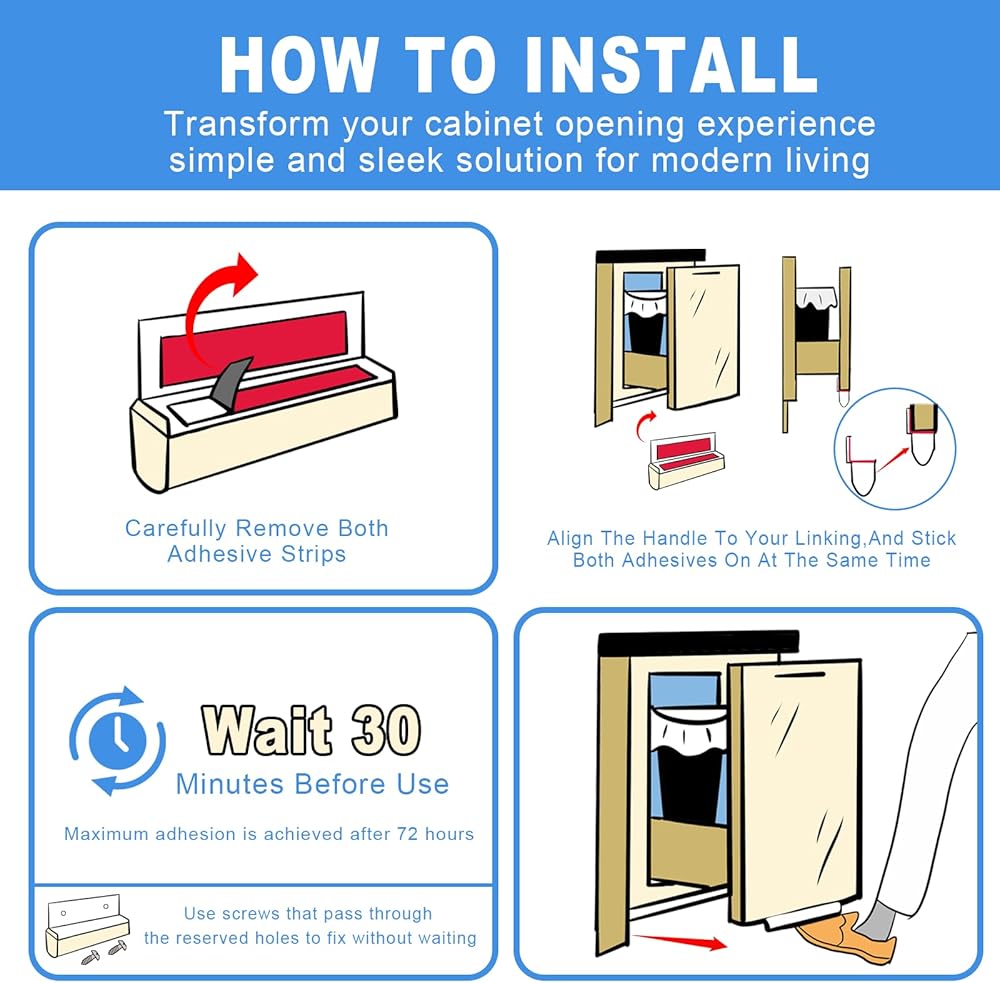 HOW TO INSTALL
Transform your cabinet opening experience simple and sleek solution for modern living

Carefully Remove Both Adhesive Strips

Align The Handle To Your Linking,And Stick Both Adhesives On At The Same Time

Wait 30
Minutes Before Use

Maximum adhesion is achieved after 72 hours

Use screws that pass through the reserved holes to fix without waiting