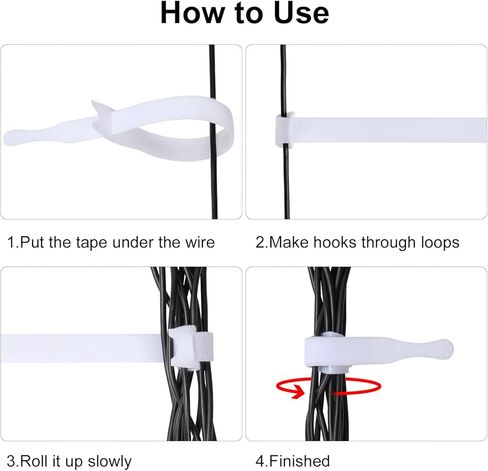 How to Use

1.Put the tape under the wire

2.Make hooks through loops

3.Roll it up slowly

4.Finished