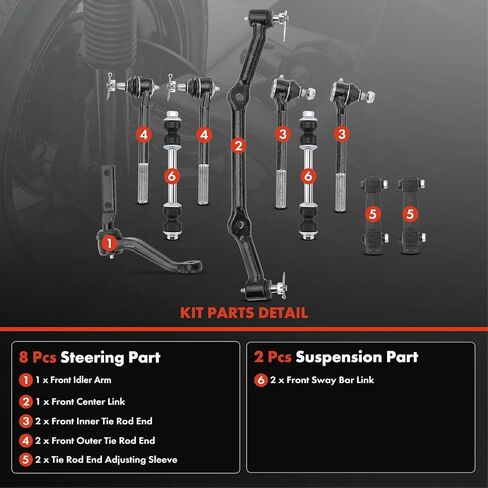 4
4
2
3
3
6
6
5
5
1

KIT PARTS DETAIL

8 Pcs Steering Part
1 1 x Front Idler Arm
2 1 x Front Center Link
3 2 x Front Inner Tie Rod End
4 2 x Front Outer Tie Rod End
5 2 x Tie Rod End Adjusting Sleeve

2 Pcs Suspension Part
6 2 x Front Sway Bar Link