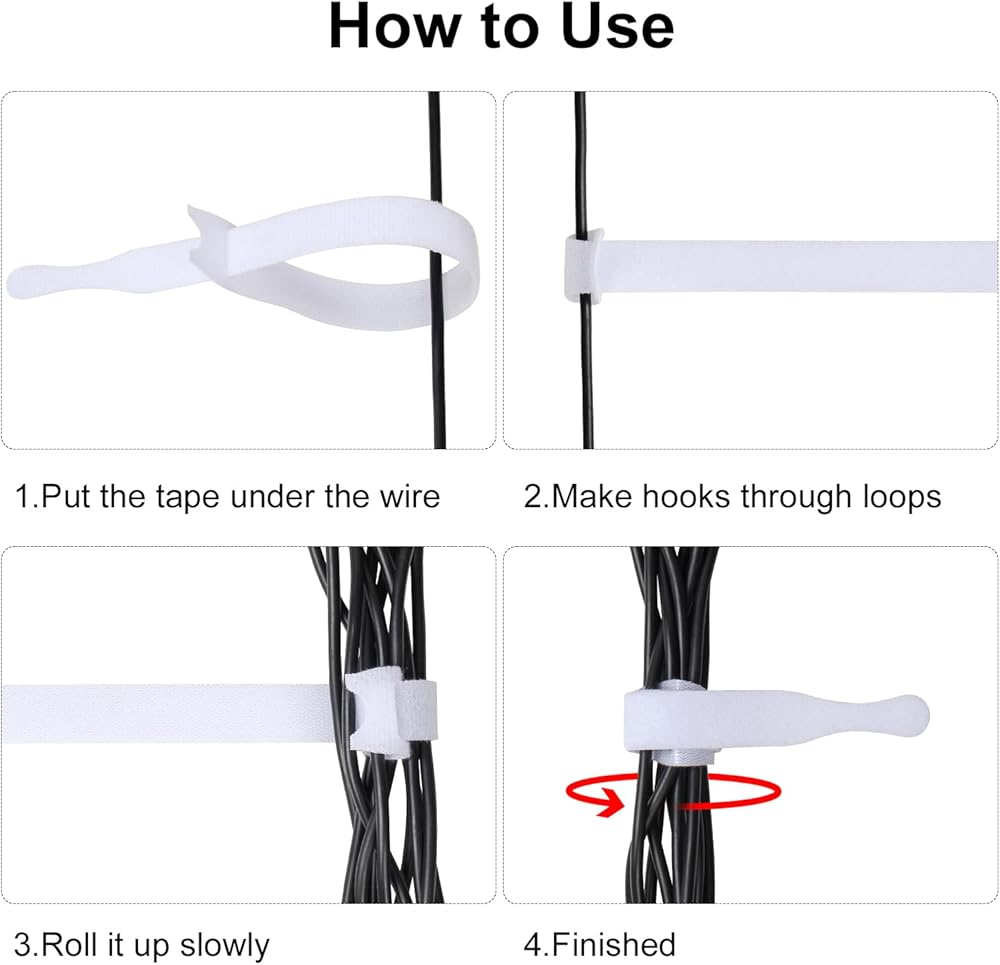 How to Use

1.Put the tape under the wire

2.Make hooks through loops

3.Roll it up slowly

4.Finished