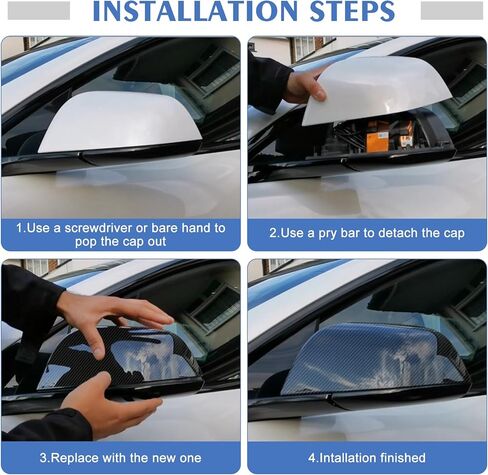 INSTALLATION STEPS

1.Use a screwdriver or bare hand to pop the cap out

2.Use a pry bar to detach the cap

3.Replace with the new one

4.Intallation finished