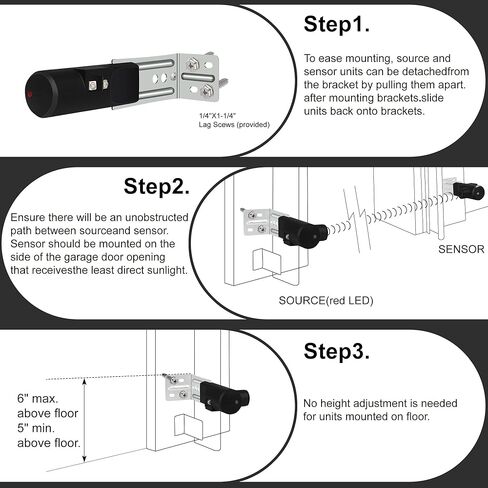 1/4"X1-1/4"
Lag Scews (provided)

Step1.

To ease mounting, source and sensor units can be detachedfrom the bracket by pulling them apart. after mounting brackets.slide units back onto brackets.

Step2.

Ensure there will be an unobstructed path between sourceand sensor. Sensor should be mounted on the side of the garage door opening that receivesthe least direct sunlight.

SENSOR

SOURCE(red LED)

6" max. above floor
5" min. above floor.

Step3.

No height adjustment is needed for units mounted on floor.