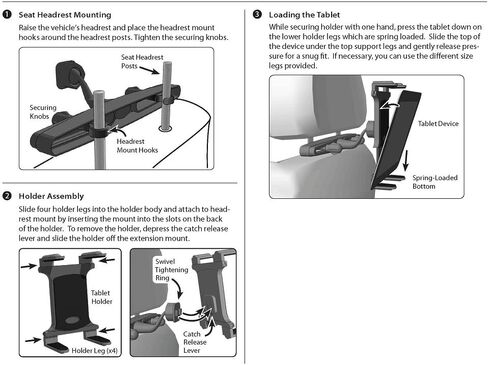 ❶ Seat Headrest Mounting

Raise the vehicle's headrest and place the headrest mount hooks around the headrest posts. Tighten the securing knobs.

Seat Headrest Posts

Securing Knobs

Headrest Mount Hooks

❷ Holder Assembly

Slide four holder legs into the holder body and attach to headrest mount by inserting the mount into the slots on the back of the holder. To remove the holder, depress the catch release lever and slide the holder off the extension mount.

Tablet Holder

Holder Leg (x4)

Swivel Tightening Ring

Catch Release Lever

❸ Loading the Tablet

While securing holder with one hand, press the tablet down on the lower holder legs which are spring loaded. Slide the top of the device under the top support legs and gently release pressure for a snug fit. If necessary, you can use the different size legs provided.

Tablet Device

Spring-Loaded Bottom