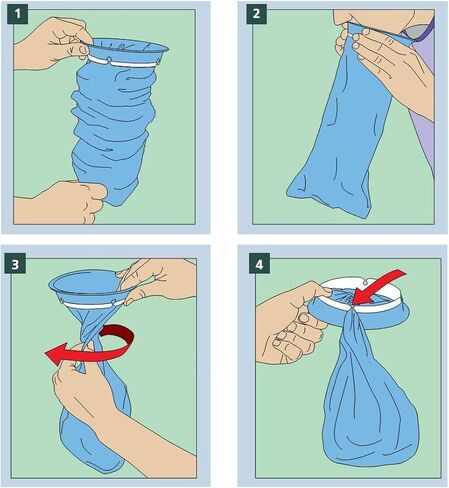 1

2

3

4