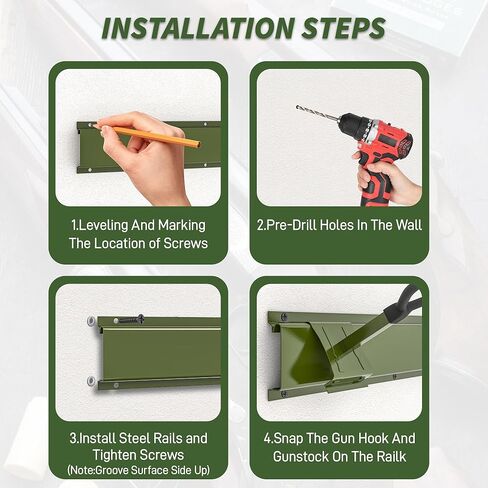 INSTALLATION STEPS

1.Leveling And Marking The Location of Screws

2.Pre-Drill Holes In The Wall

3.Install Steel Rails and Tighten Screws
(Note:Groove Surface Side Up)

4.Snap The Gun Hook And Gunstock On The Railk