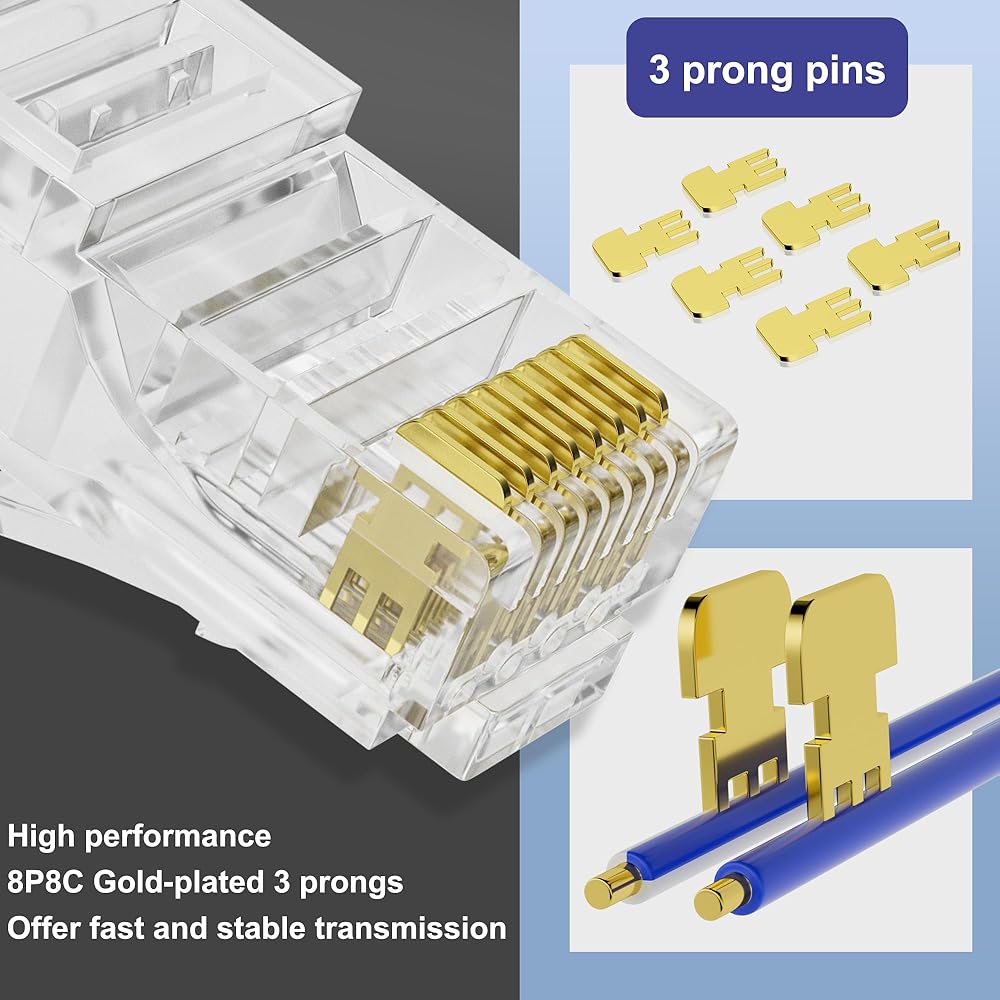 3 prong pins

High performance
8P8C Gold-plated 3 prongs
Offer fast and stable transmission