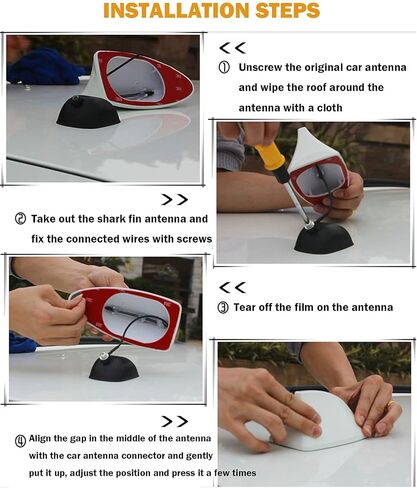 INSTALLATION STEPS

<<

① Unscrew the original car antenna and wipe the roof around the antenna with a cloth

>>

② Take out the shark fin antenna and fix the connected wires with screws

<<

③ Tear off the film on the antenna

>>

④ Align the gap in the middle of the antenna with the car antenna connector and gently put it up, adjust the position and press it a few times