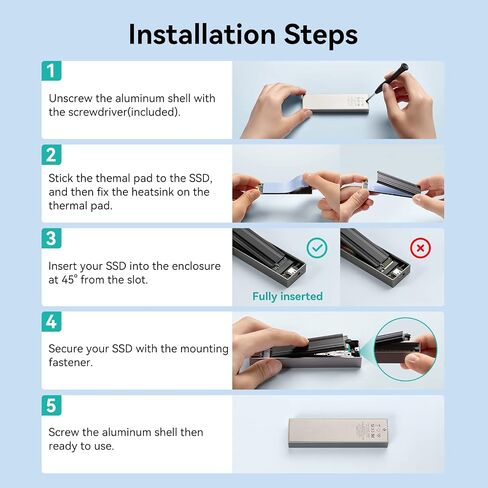 Installation Steps

1

Unscrew the aluminum shell with the screwdriver(included).

2

Stick the themal pad to the SSD, and then fix the heatsink on the thermal pad.

3

Insert your SSD into the enclosure at 45° from the slot.

Fully inserted

4

Secure your SSD with the mounting fastener.

5

Screw the aluminum shell then ready to use.