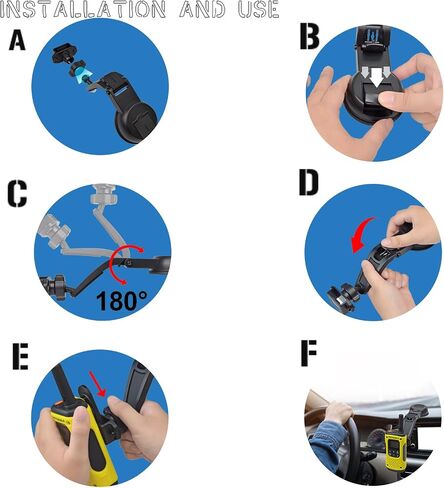 INSTALLATION AND USE

A

B

C

180°

D

E

F