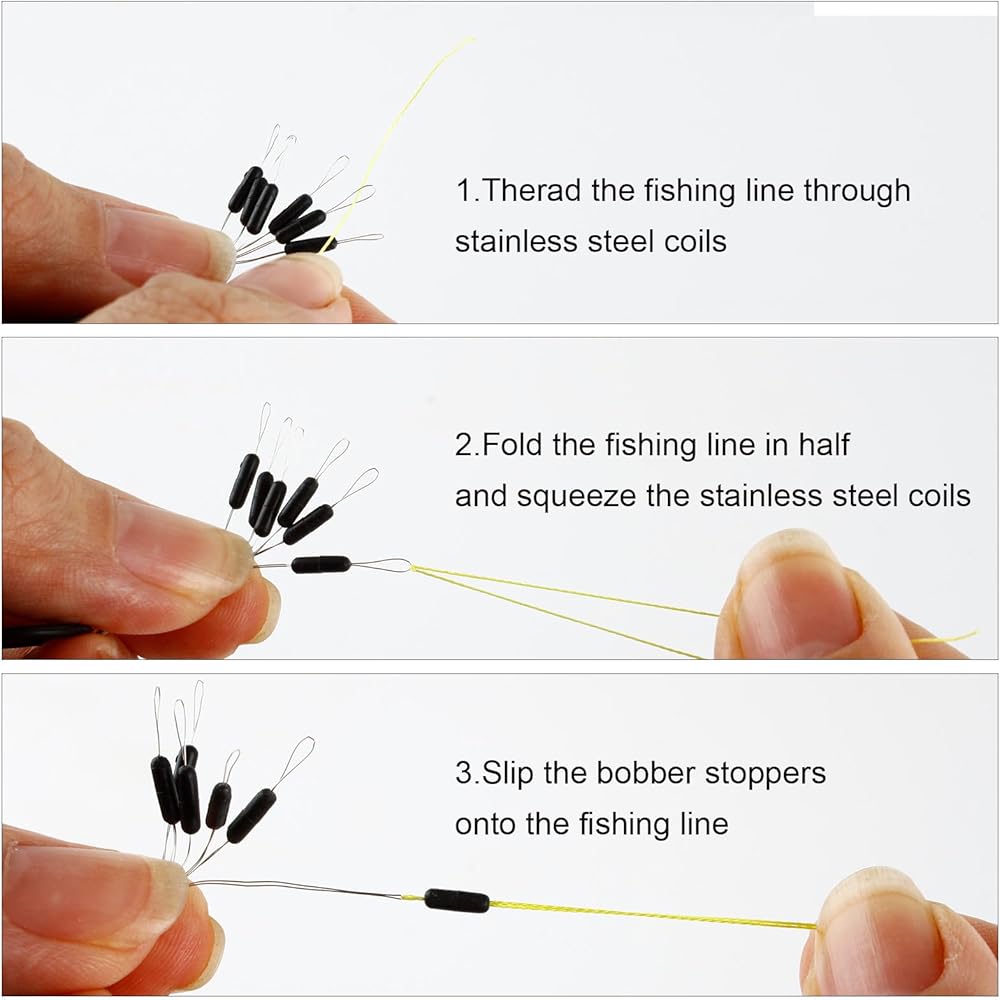 1.Therad the fishing line through stainless steel coils

2.Fold the fishing line in half and squeeze the stainless steel coils

3.Slip the bobber stoppers onto the fishing line