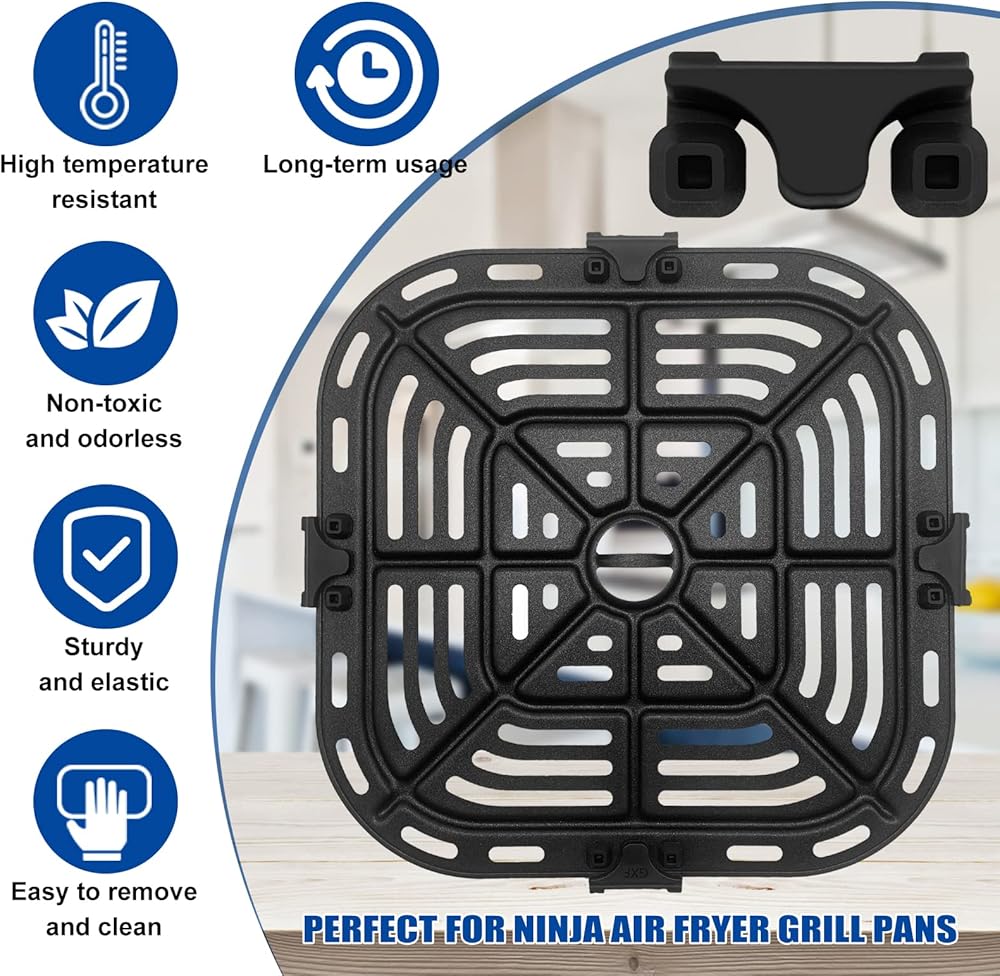 High temperature resistant

Long-term usage

Non-toxic and odorless

Sturdy and elastic

Easy to remove and clean

PERFECT FOR NINJA AIR FRYER GRILL PANS