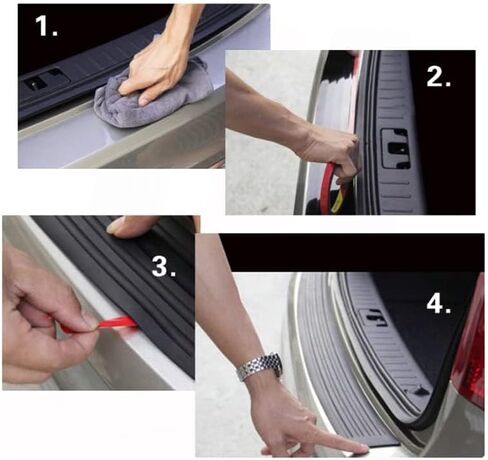 1.

2.

3.

4.