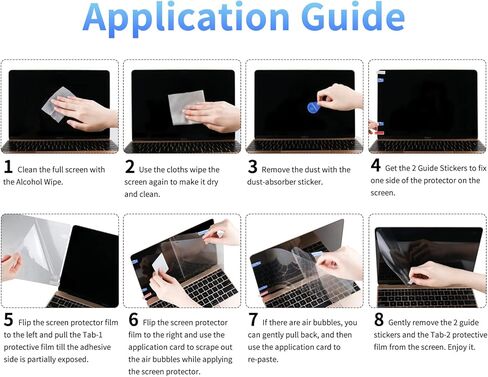 Application Guide

1 Clean the full screen with the Alcohol Wipe.

2 Use the cloths wipe the screen again to make it dry and clean.

3 Remove the dust with the dust-absorber sticker.

4 Get the 2 Guide Stickers to fix one side of the protector on the screen.

5 Flip the screen protector film to the left and pull the Tab-1 protective film till the adhesive side is partially exposed.

6 Flip the screen protector film to the right and use the application card to scrape out the air bubbles while applying the screen protector.

7 If there are air bubbles, you can gently pull back, and then use the application card to re-paste.

8 Gently remove the 2 guide stickers and the Tab-2 protective film from the screen. Enjoy it.