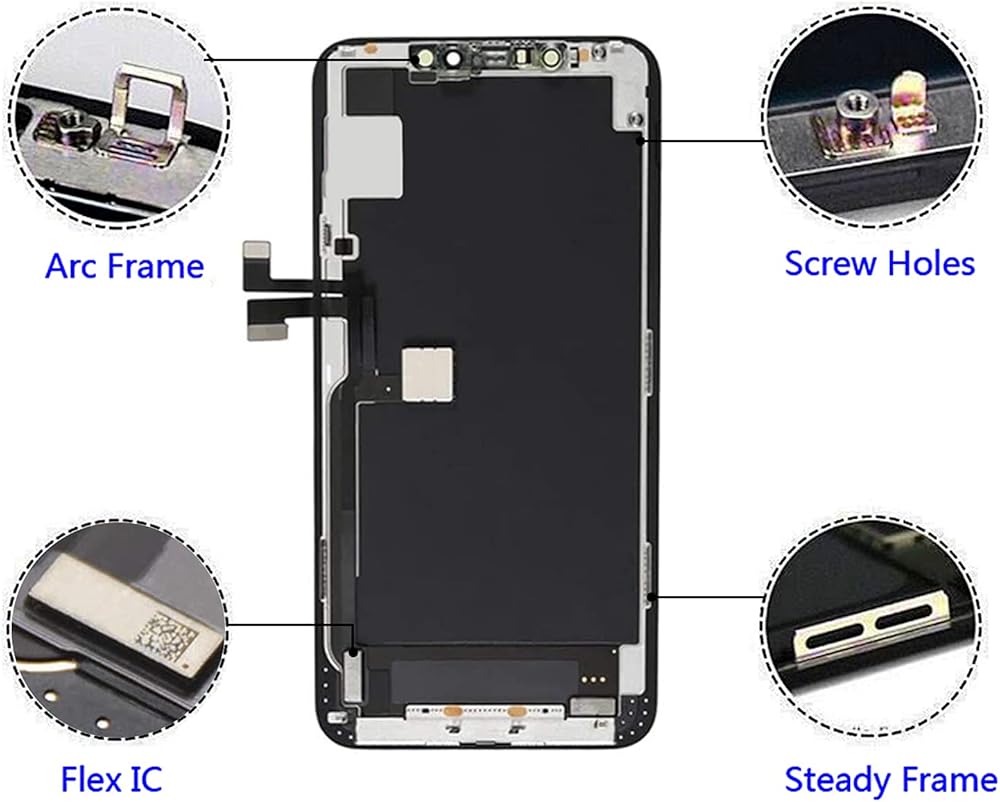 Arc Frame

Screw Holes

Flex IC

Steady Frame