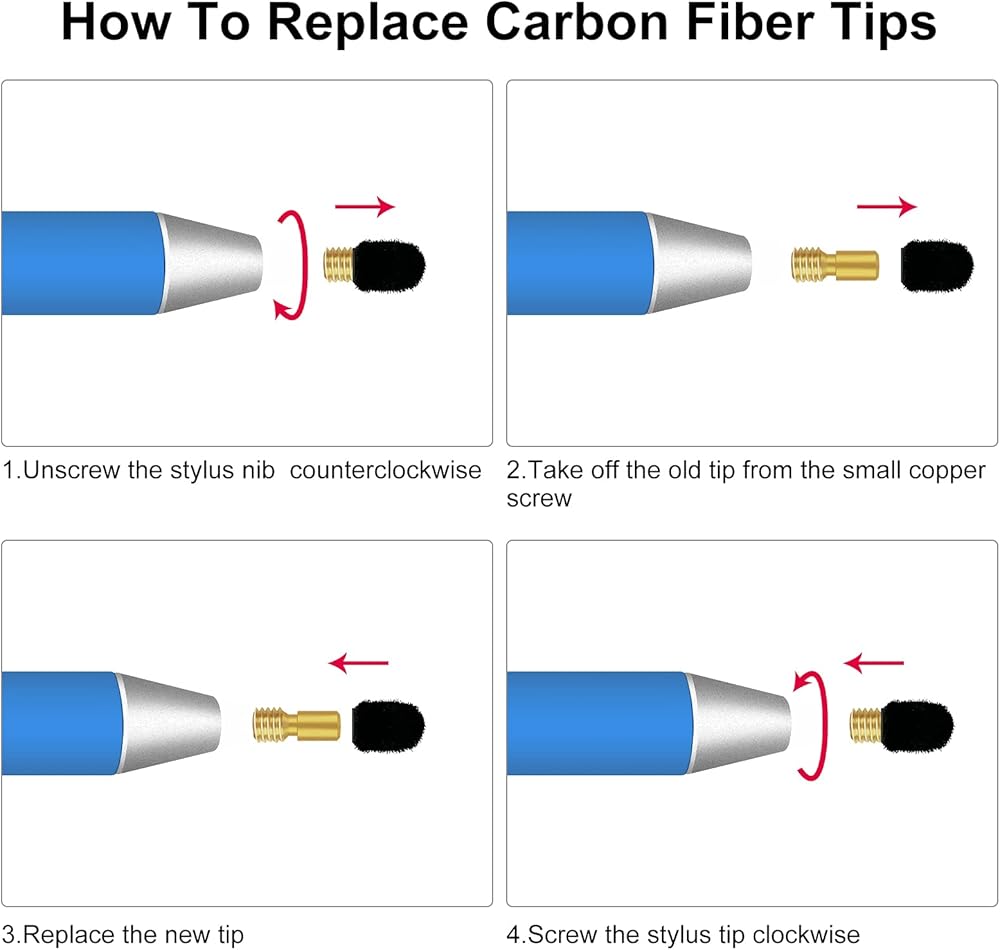 How To Replace Carbon Fiber Tips

1.Unscrew the stylus nib  counterclockwise

2.Take off the old tip from the small copper screw

3.Replace the new tip

4.Screw the stylus tip clockwise