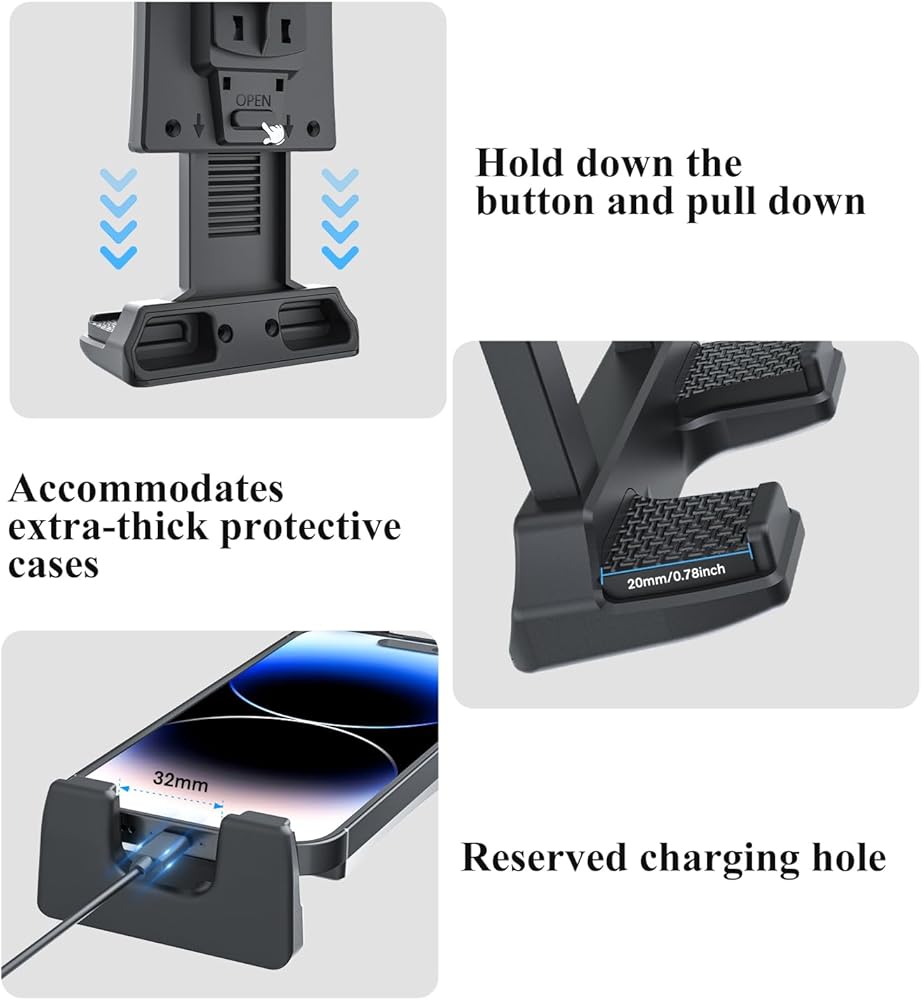 OPEN

Hold down the button and pull down

Accommodates extra-thick protective cases

20mm/0.78inch

32mm

Reserved charging hole