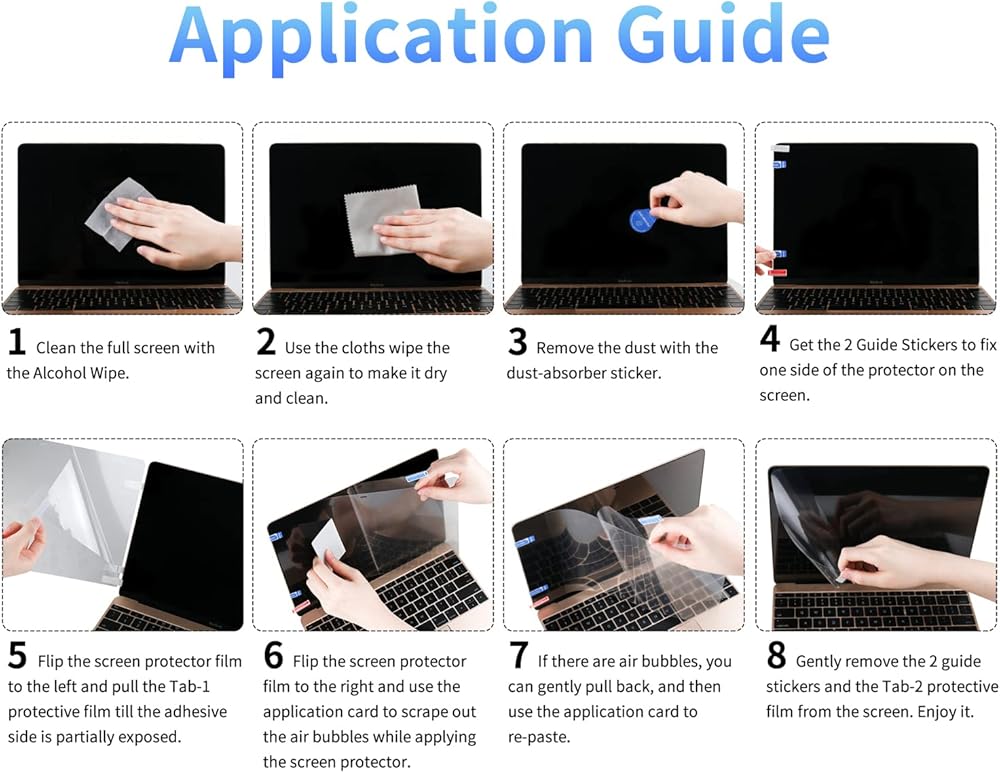 Application Guide

1 Clean the full screen with the Alcohol Wipe.

2 Use the cloths wipe the screen again to make it dry and clean.

3 Remove the dust with the dust-absorber sticker.

4 Get the 2 Guide Stickers to fix one side of the protector on the screen.

5 Flip the screen protector film to the left and pull the Tab-1 protective film till the adhesive side is partially exposed.

6 Flip the screen protector film to the right and use the application card to scrape out the air bubbles while applying the screen protector.

7 If there are air bubbles, you can gently pull back, and then use the application card to re-paste.

8 Gently remove the 2 guide stickers and the Tab-2 protective film from the screen. Enjoy it.