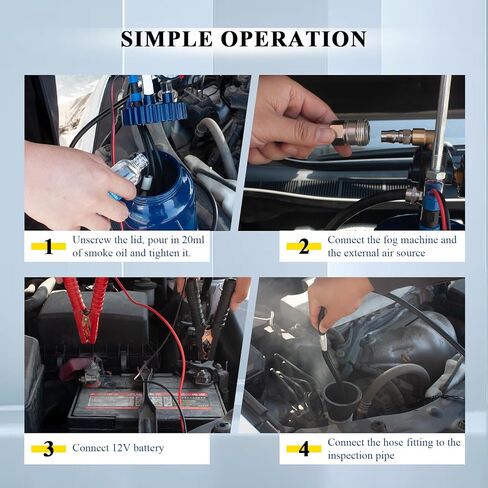 SIMPLE OPERATION

1 Unscrew the lid, pour in 20ml of smoke oil and tighten it.

2 Connect the fog machine and the external air source

3 Connect 12V battery

4 Connect the hose fitting to the inspection pipe