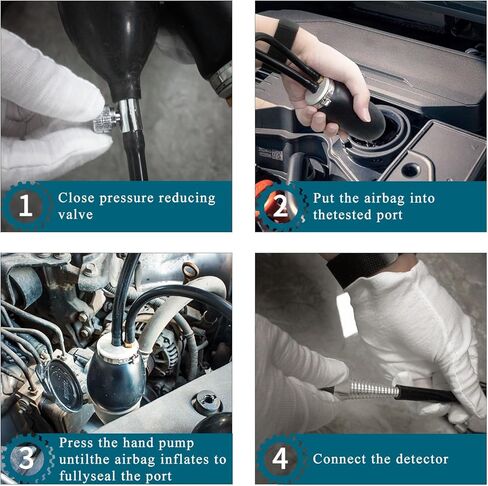 1 Close pressure reducing valve

2 Put the airbag into thetested port

3 Press the hand pump untilthe airbag inflates to fullyseal the port

4 Connect the detector