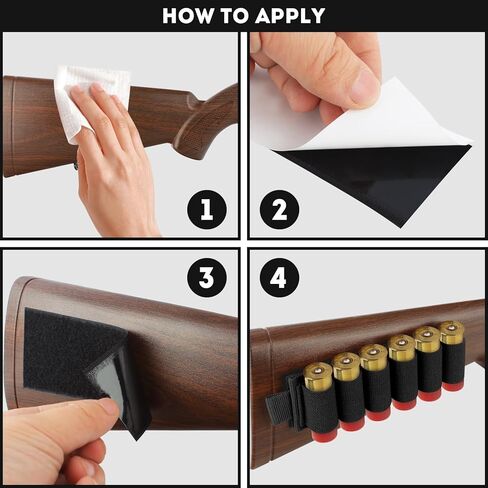 HOW TO APPLY

1

2

3

4