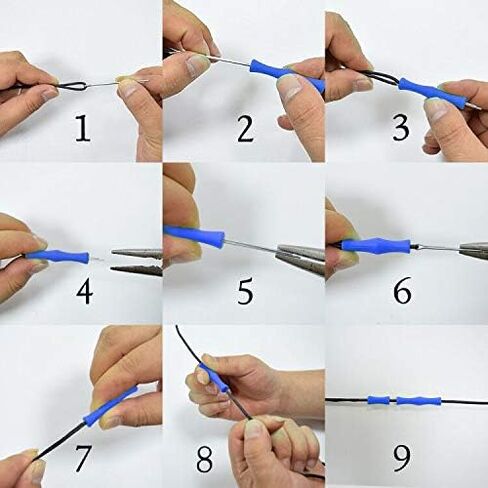 1

2

3

4

5

6

7

8

9