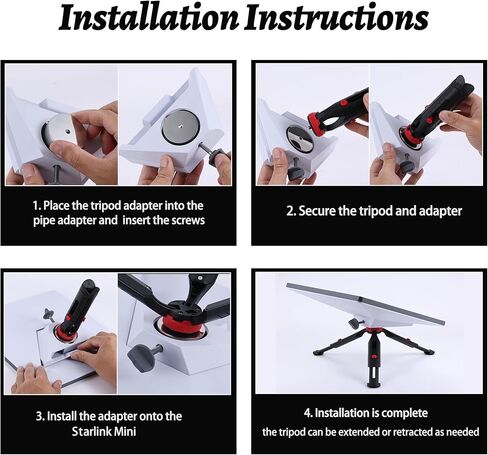 Installation Instructions

1. Place the tripod adapter into the pipe adapter and  insert the screws

2. Secure the tripod and adapter

3. Install the adapter onto the Starlink Mini

4. Installation is complete
the tripod can be extended or retracted as needed