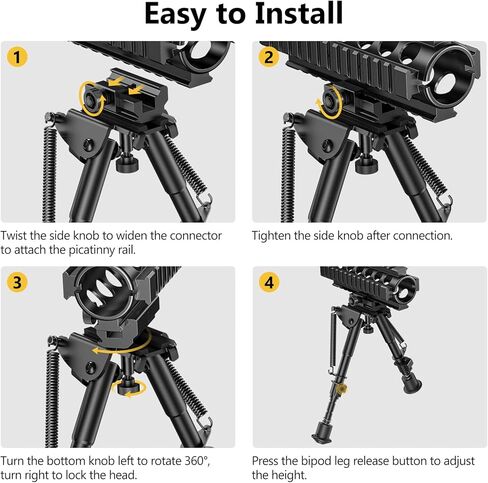 Easy to Install

1

Twist the side knob to widen the connector to attach the picatinny rail.

2

Tighten the side knob after connection.

3

Turn the bottom knob left to rotate 360°, turn right to lock the head.

4

Press the bipod leg release button to adjust the height.