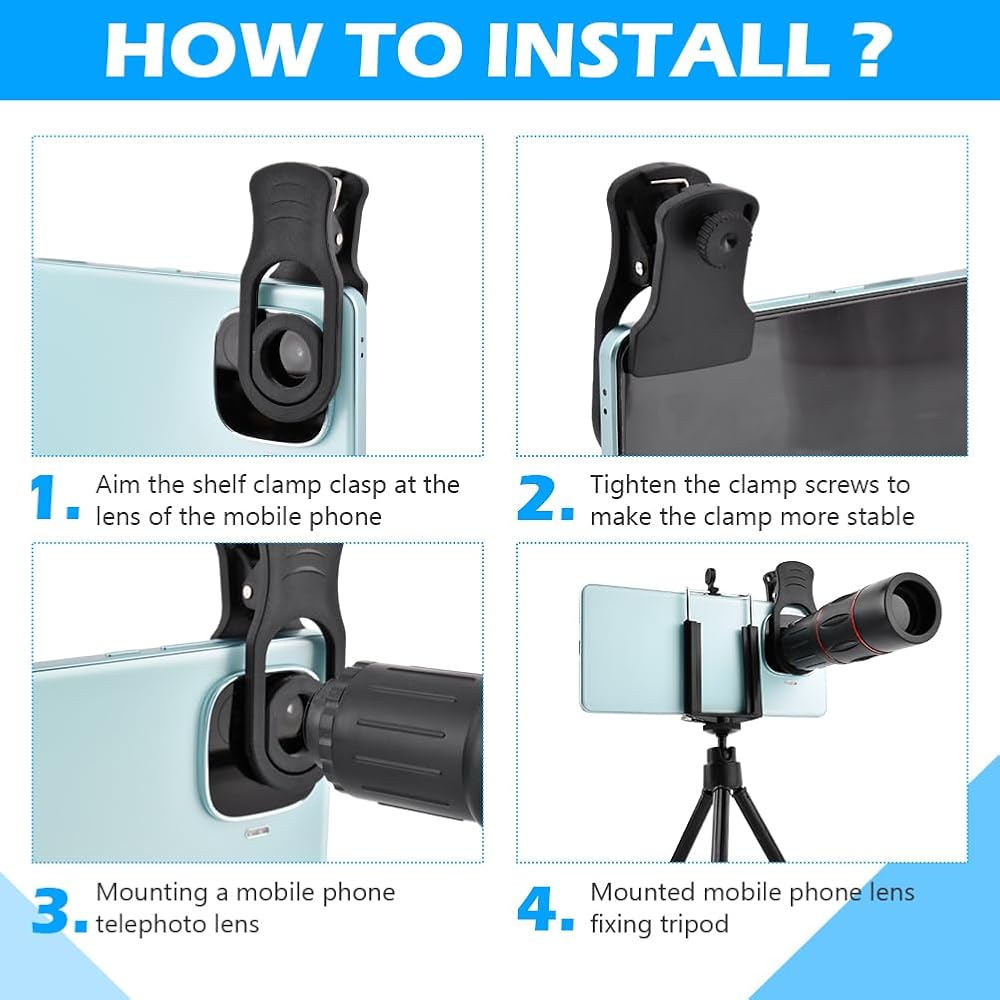 HOW TO INSTALL ?

1. Aim the shelf clamp clasp at the lens of the mobile phone

2. Tighten the clamp screws to make the clamp more stable

3. Mounting a mobile phone telephoto lens

4. Mounted mobile phone lens fixing tripod