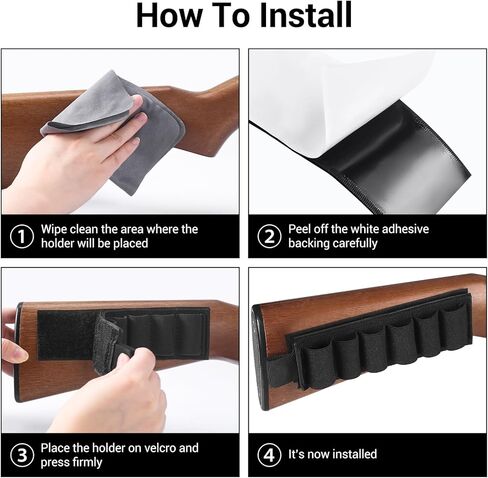 How To Install

① Wipe clean the area where the holder will be placed

② Peel off the white adhesive backing carefully

③ Place the holder on velcro and press firmly

④ It's now installed