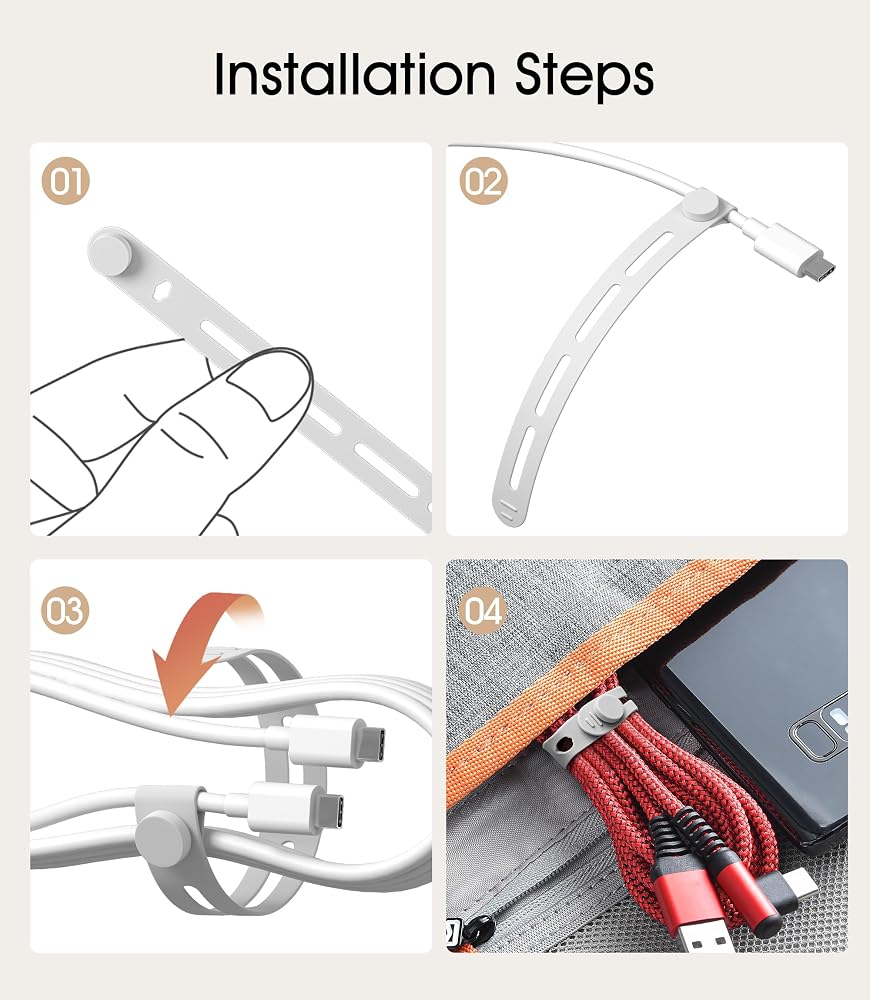 Installation Steps

01

02

03

04