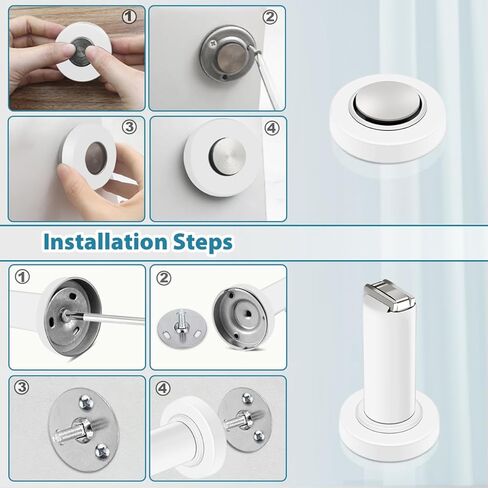 ①

②

③

④

Installation Steps

①

②

③

④