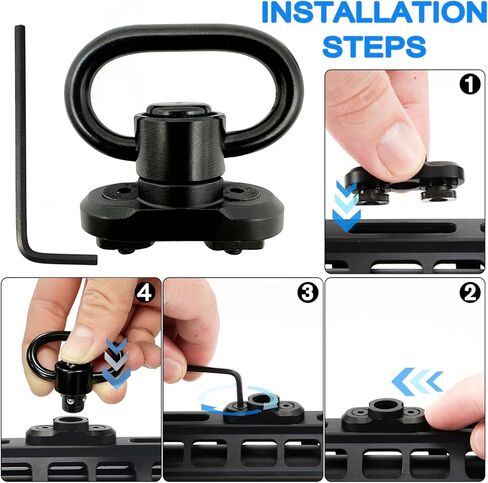 INSTALLATION STEPS

1

4

3

2